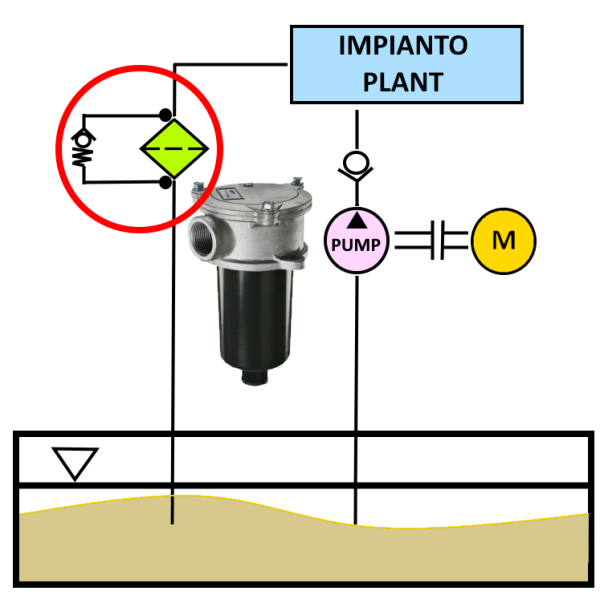 IMPIANTO
PLANT

PUMP

M